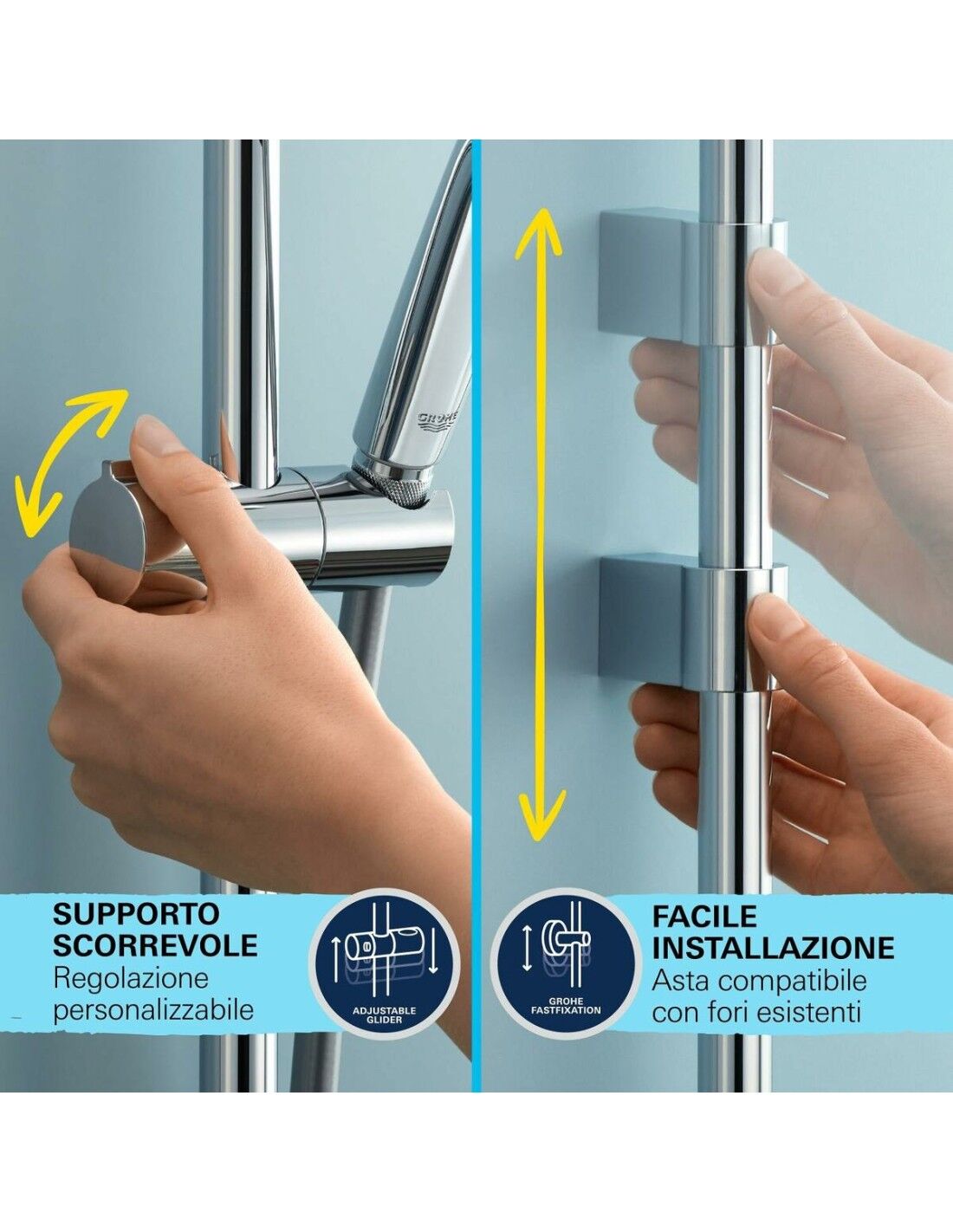 GROHE

SUPPORTO SCORREVOLE
Regolazione personalizzabile

ADJUSTABLE GLIDER

GROHE FASTFIXATION

FACILE INSTALLAZIONE
Asta compatibile con fori esistenti