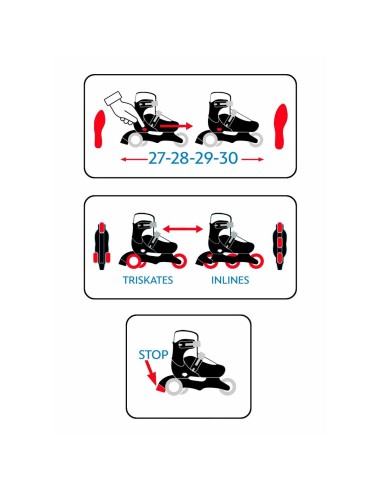 27-28-29-30

TRISKATES

INLINES

STOP