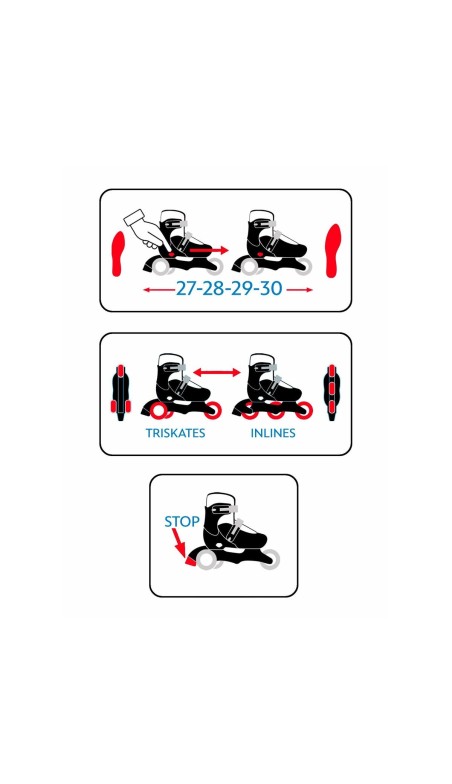 27-28-29-30

TRISKATES

INLINES

STOP